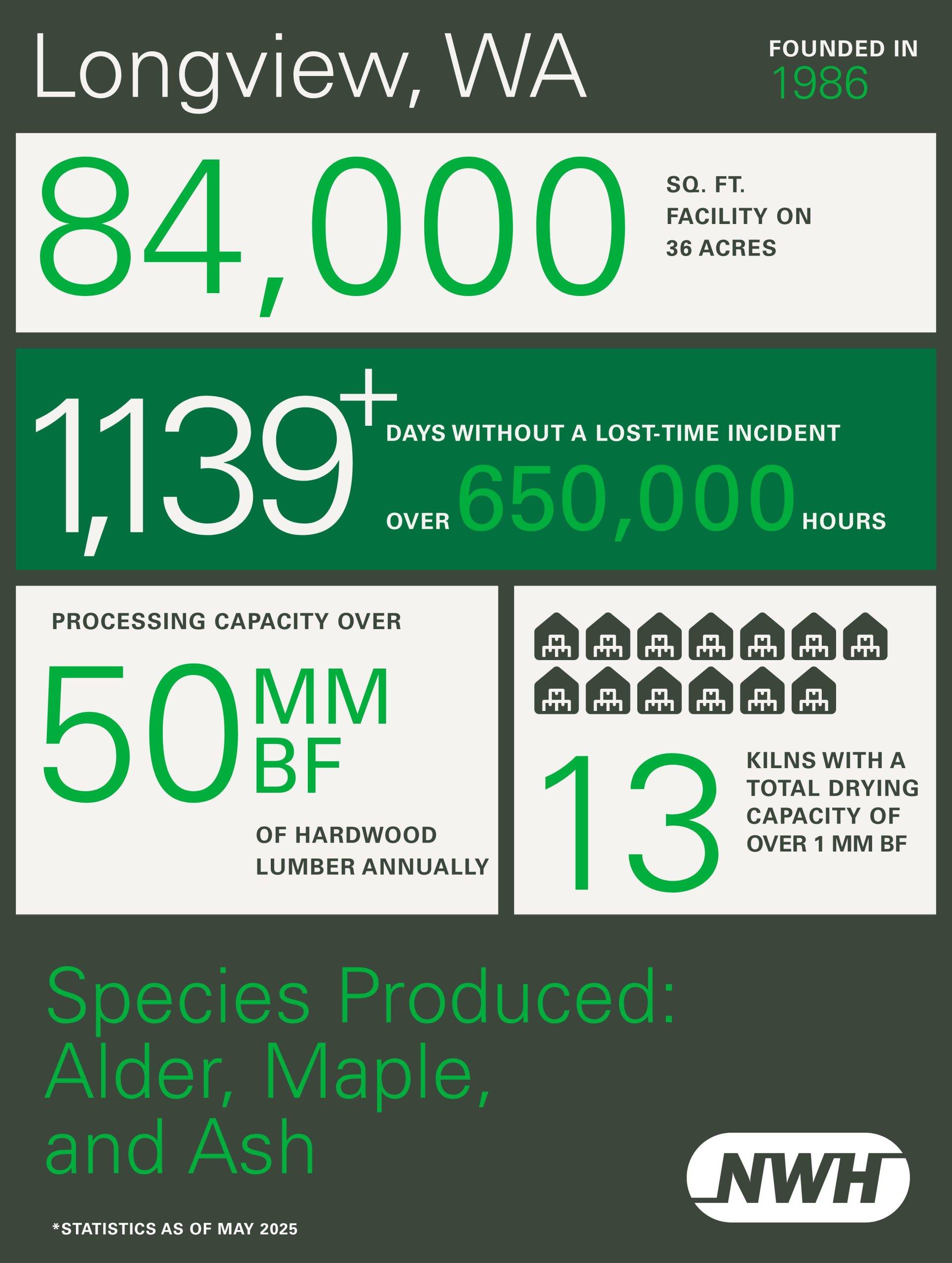 Longview, WA

FOUNDED IN 1986

84,000 SQ. FT. FACILITY ON 36 ACRES

1,139+ DAYS WITHOUT A LOST-TIME INCIDENT

OVER 650,000 HOURS

PROCESSING CAPACITY OVER

50 MM BF

OF HARDWOOD LUMBER ANNUALLY

13 KILNS WITH A TOTAL DRYING CAPACITY OF OVER 1 MM BF

Species Produced: Alder, Maple, and Ash

NWH

*STATISTICS AS OF MAY 2025