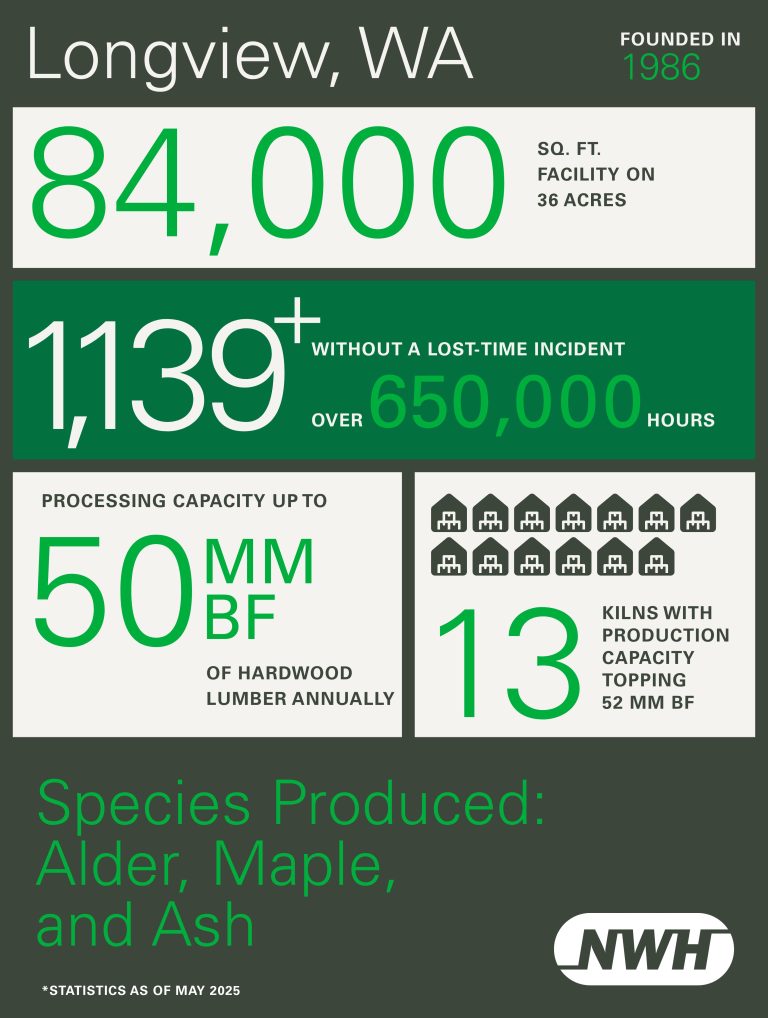 Longview, WA

FOUNDED IN 1986

84,000 SQ. FT. FACILITY ON 36 ACRES

1,139+ WITHOUT A LOST-TIME INCIDENT

OVER 650,000 HOURS

PROCESSING CAPACITY UP TO

50 MM BF

OF HARDWOOD LUMBER ANNUALLY

13 KILNS WITH PRODUCTION CAPACITY TOPPING 52 MM BF

Species Produced: Alder, Maple, and Ash

NWH

*STATISTICS AS OF MAY 2025