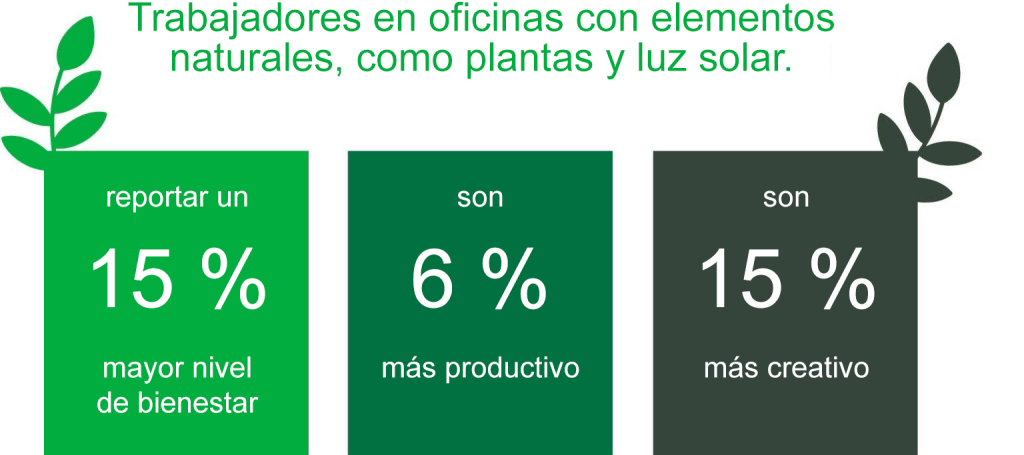 Trabajadores en oficinas con elementos naturales, como plantas y luz solar.

reportar un
15 %
mayor nivel de bienestar

son
6 %
más productivo

son
15 %
más creativo