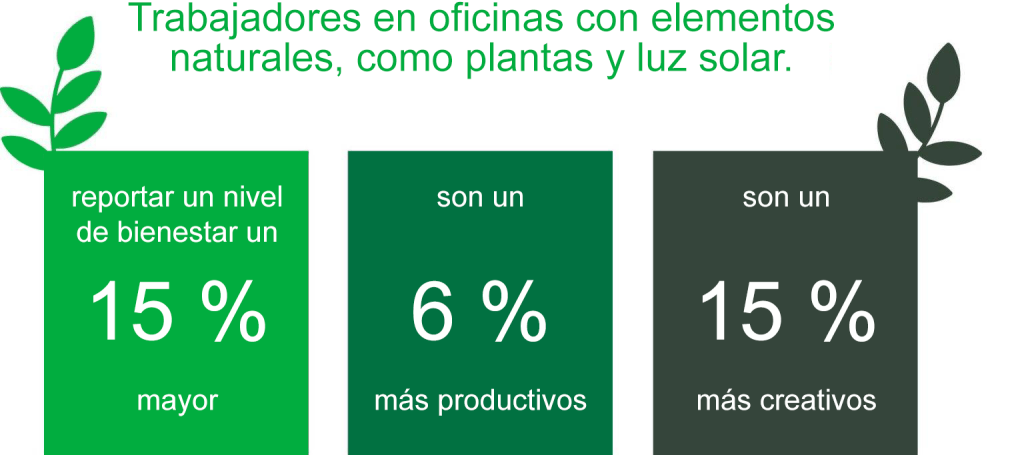 Trabajadores en oficinas con elementos naturales, como plantas y luz solar.

reportar un nivel de bienestar un

15 %

mayor

son un

6 %

más productivos

son un

15 %

más creativos