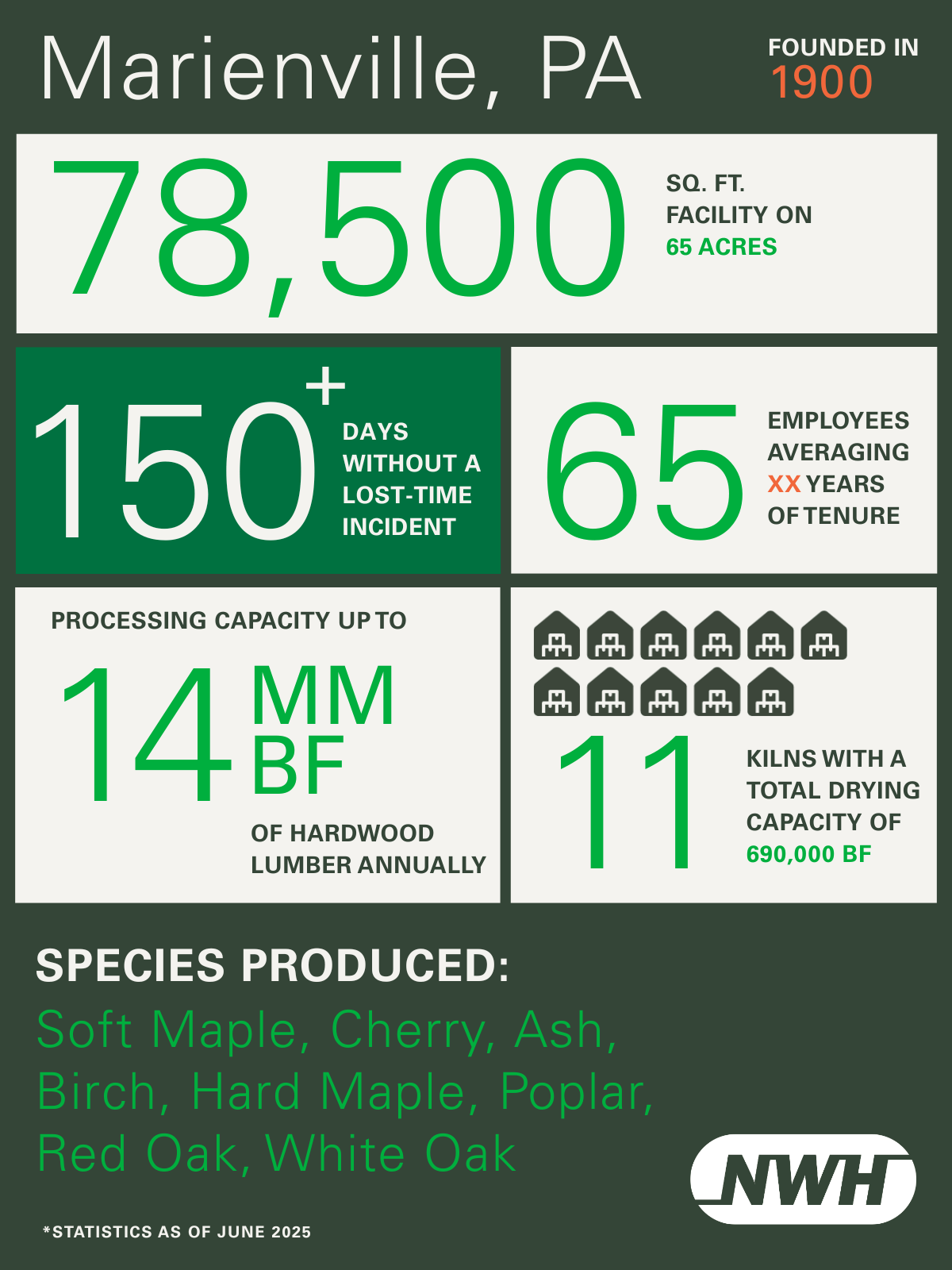 Marienville, PA

FOUNDED IN
1900

78,500 SQ. FT. FACILITY ON 65 ACRES

150+ DAYS WITHOUT A LOST-TIME INCIDENT

65 EMPLOYEES AVERAGING XX YEARS OF TENURE

PROCESSING CAPACITY UP TO

14 MM BF

OF HARDWOOD LUMBER ANNUALLY

11 KILNS WITH A TOTAL DRYING CAPACITY OF 690,000 BF

SPECIES PRODUCED:

Soft Maple, Cherry, Ash, Birch, Hard Maple, Poplar, Red Oak, White Oak

NWH

*STATISTICS AS OF JUNE 2025