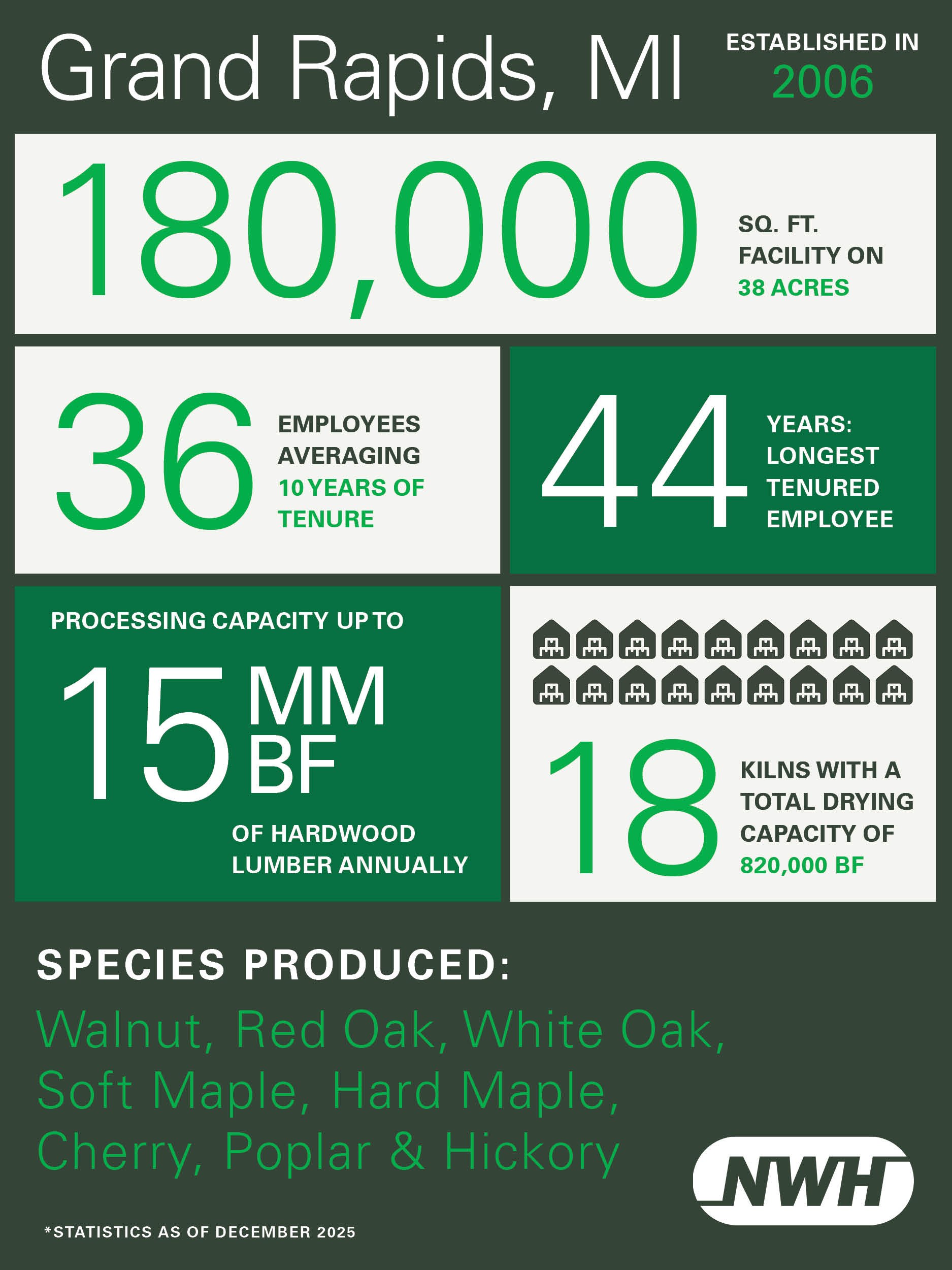 Grand Rapids, MI

ESTABLISHED IN
2006

180,000

SQ. FT. FACILITY ON 38 ACRES

36

EMPLOYEES AVERAGING 10 YEARS OF TENURE

44

YEARS: LONGEST TENURED EMPLOYEE

PROCESSING CAPACITY UP TO

15 MM BF

OF HARDWOOD LUMBER ANNUALLY

18

KILNS WITH A TOTAL DRYING CAPACITY OF 820,000 BF

SPECIES PRODUCED:

Walnut, Red Oak, White Oak, Soft Maple, Hard Maple, Cherry, Poplar & Hickory

NWH

*STATISTICS AS OF DECEMBER 2025